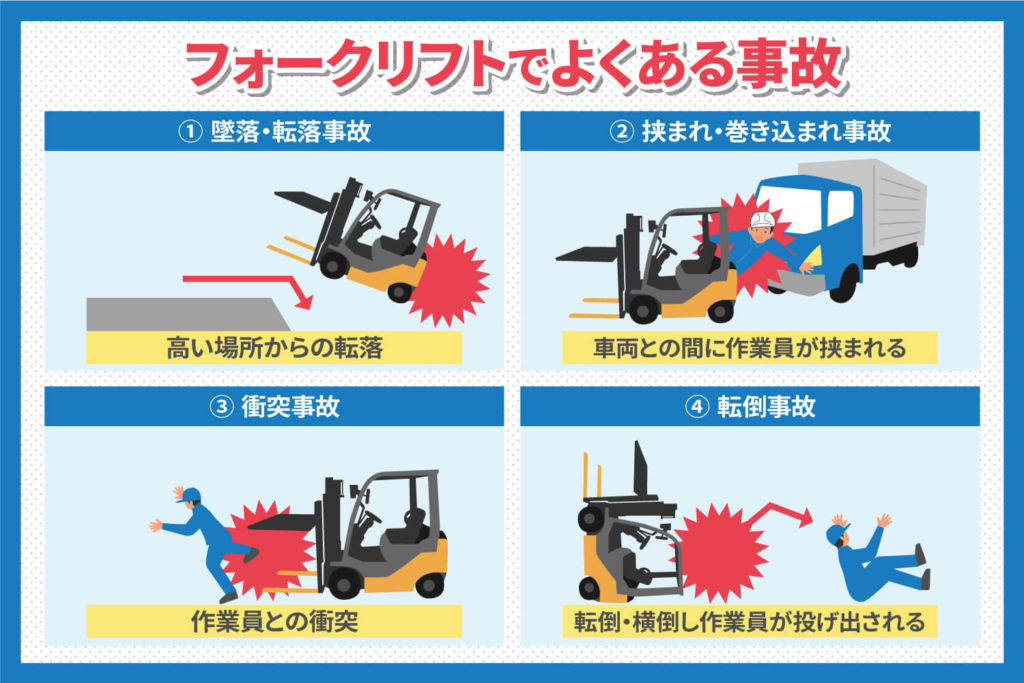 フォークリフトでよくある事故

① 墜落・転落事故

高い場所からの転落

② 挟まれ・巻き込まれ事故

車両との間に作業員が挟まれる

③ 衝突事故

作業員との衝突

④ 転倒事故

転倒・横倒し作業員が投げ出される